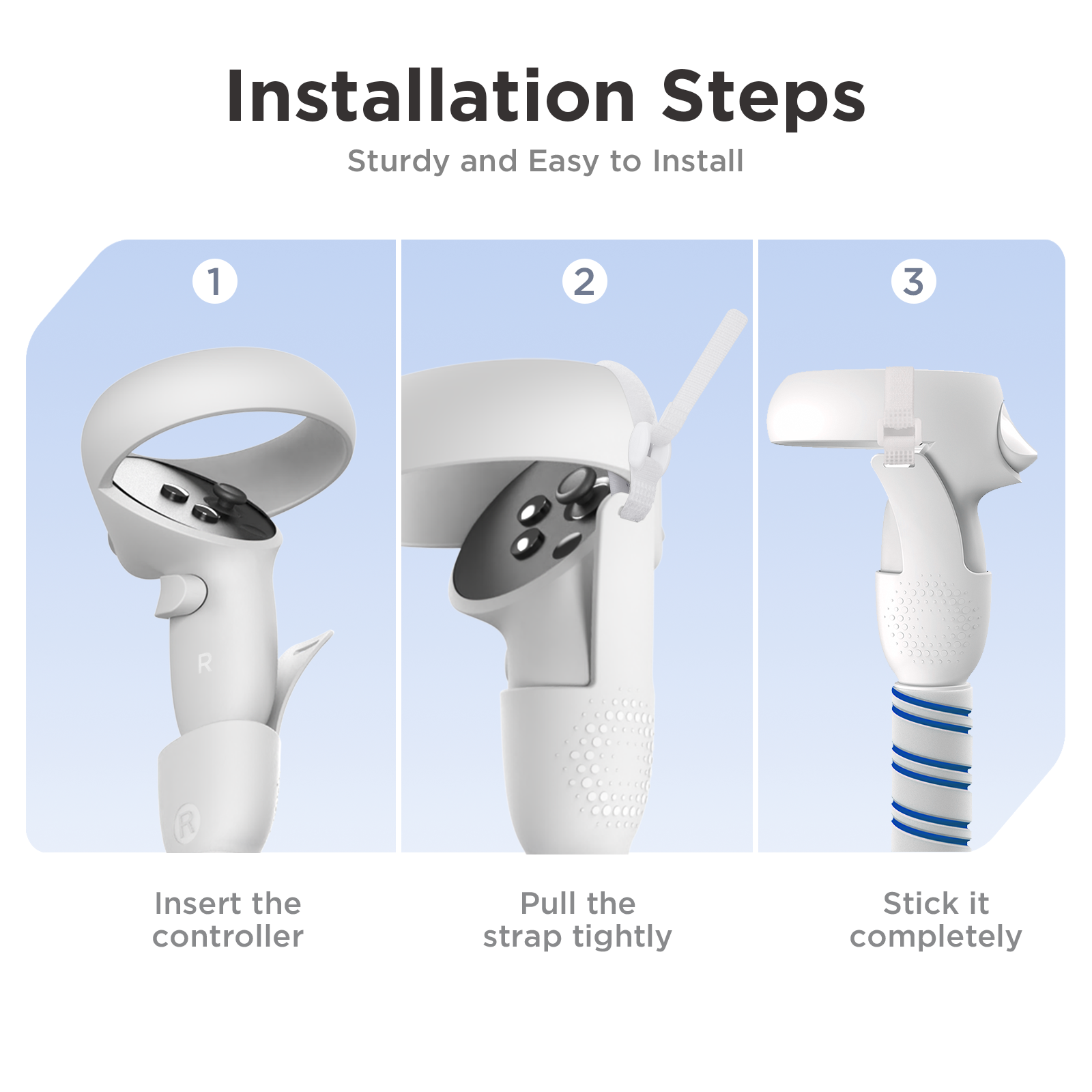 Installation Steps

Sturdy and Easy to Install

1

R

R

Insert the controller

2

Pull the strap tightly

3

Stick it completely