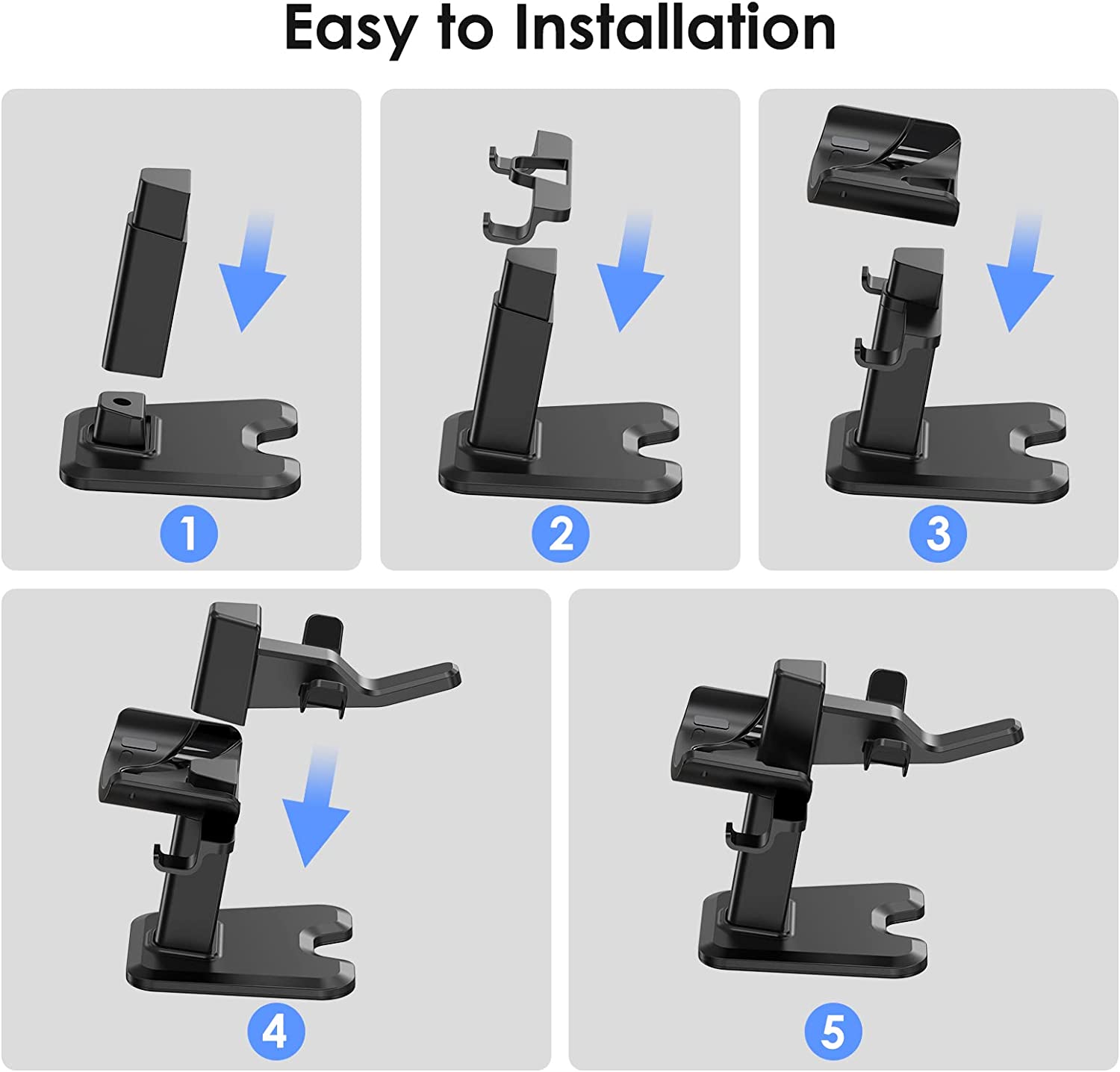 Easy to Installation

1

2

3

4

5