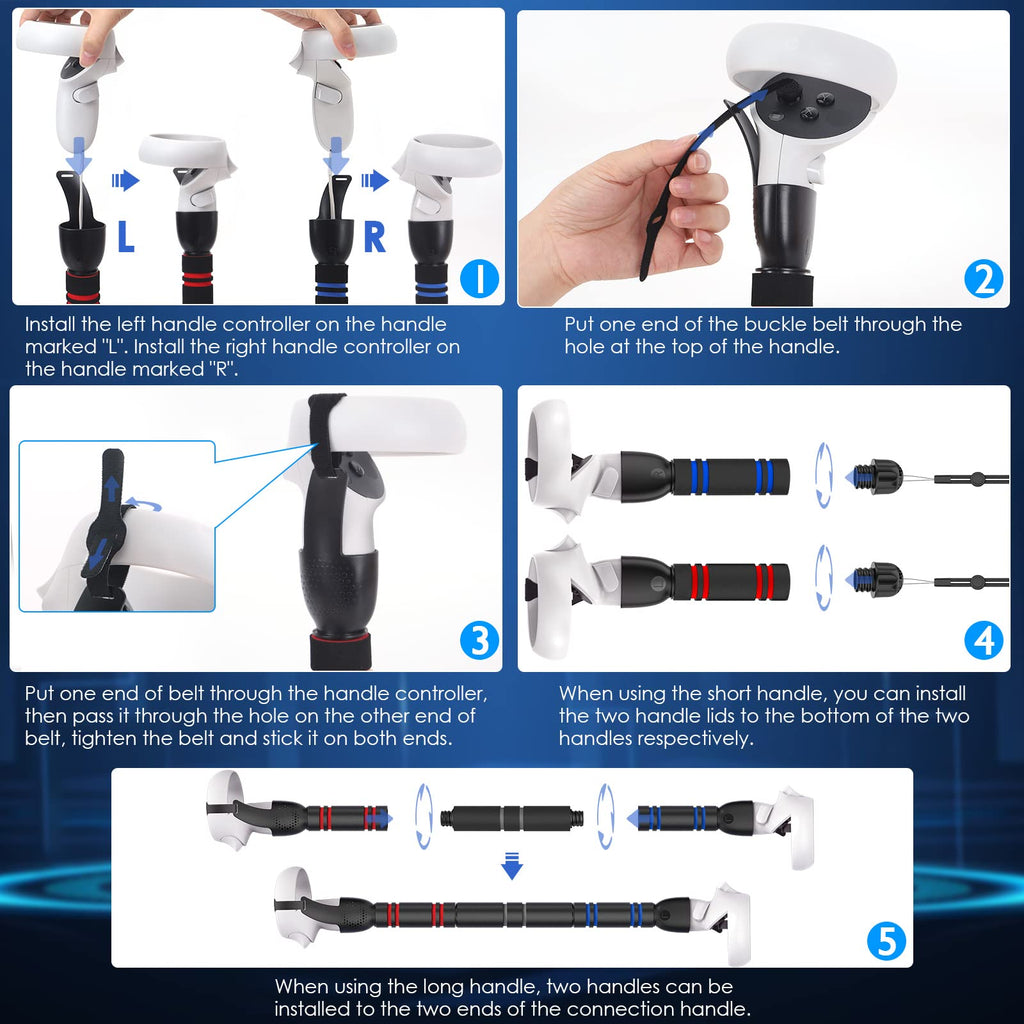 L

R

1

Install the left handle controller on the handle marked "L". Install the right handle controller on the handle marked "R".

2

Put one end of the buckle belt through the hole at the top of the handle.

3

Put one end of belt through the handle controller, then pass it through the hole on the other end of belt, tighten the belt and stick it on both ends.

4

When using the short handle, you can install the two handle lids to the bottom of the two handles respectively.

5

When using the long handle, two handles can be installed to the two ends of the connection handle.